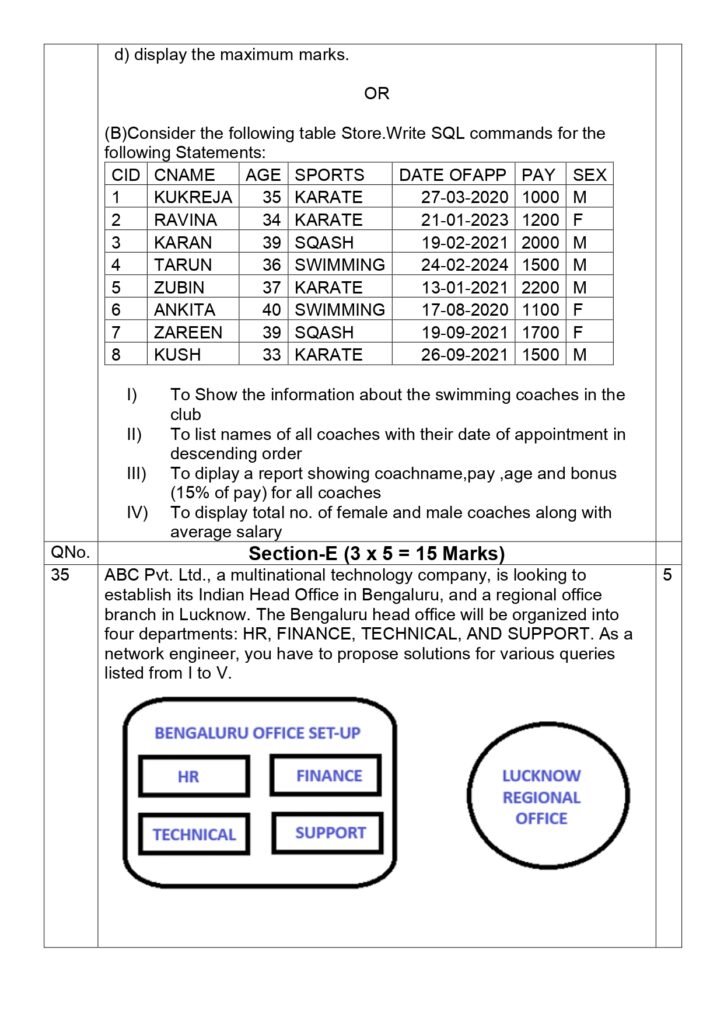 d) display the maximum marks.

OR

(B)Consider the following table Store.Write SQL commands for the following Statements:

| CID | CNAME | AGE | SPORTS | DATE OFAPP | PAY | SEX |
|---|---|---|---|---|---|---|
| 1 | KUKREJA | 35 | KARATE | 27-03-2020 | 1000 | M |
| 2 | RAVINA | 34 | KARATE | 21-01-2023 | 1200 | F |
| 3 | KARAN | 39 | SQASH | 19-02-2021 | 2000 | M |
| 4 | TARUN | 36 | SWIMMING | 24-02-2024 | 1500 | M |
| 5 | ZUBIN | 37 | KARATE | 13-01-2021 | 2200 | M |
| 6 | ANKITA | 40 | SWIMMING | 17-08-2020 | 1100 | F |
| 7 | ZAREEN | 39 | SQASH | 19-09-2021 | 1700 | F |
| 8 | KUSH | 33 | KARATE | 26-09-2021 | 1500 | M |

I) To Show the information about the swimming coaches in the club
II) To list names of all coaches with their date of appointment in descending order
III) To diplay a report showing coachname,pay ,age and bonus (15% of pay) for all coaches
IV) To display total no. of female and male coaches along with average salary

QNo. Section-E (3 x 5 = 15 Marks)

35 ABC Pvt. Ltd., a multinational technology company, is looking to establish its Indian Head Office in Bengaluru, and a regional office branch in Lucknow. The Bengaluru head office will be organized into four departments: HR, FINANCE, TECHNICAL, AND SUPPORT. As a network engineer, you have to propose solutions for various queries listed from I to V. 5

BENGALURU OFFICE SET-UP
HR
FINANCE
TECHNICAL
SUPPORT

LUCKNOW REGIONAL OFFICE